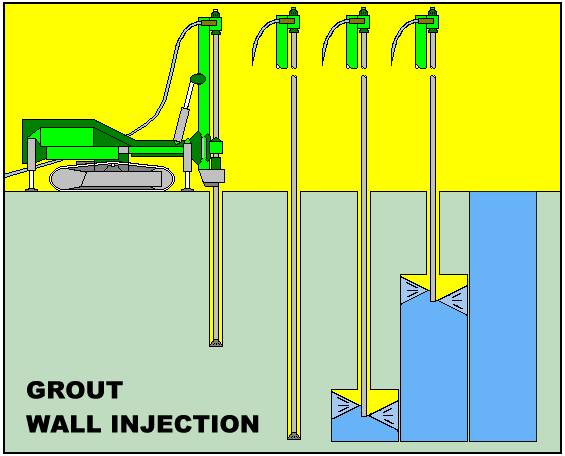 GROUT
WALL INJECTION